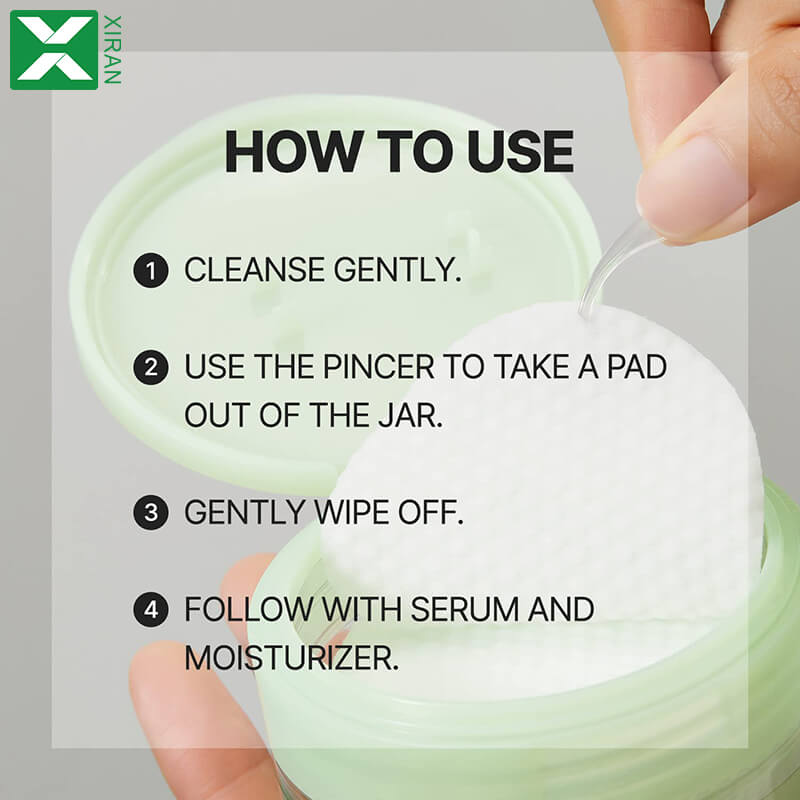 XIRAN

HOW TO USE

1 CLEANSE GENTLY.

2 USE THE PINCER TO TAKE A PAD OUT OF THE JAR.

3 GENTLY WIPE OFF.

4 FOLLOW WITH SERUM AND MOISTURIZER.